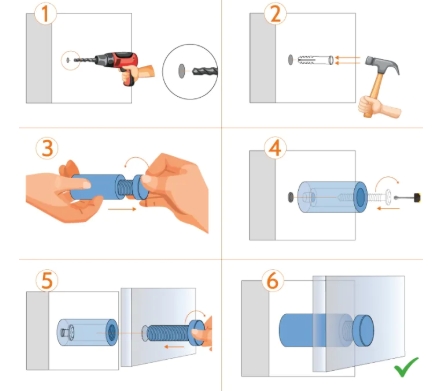 1

2

3

4

5

6